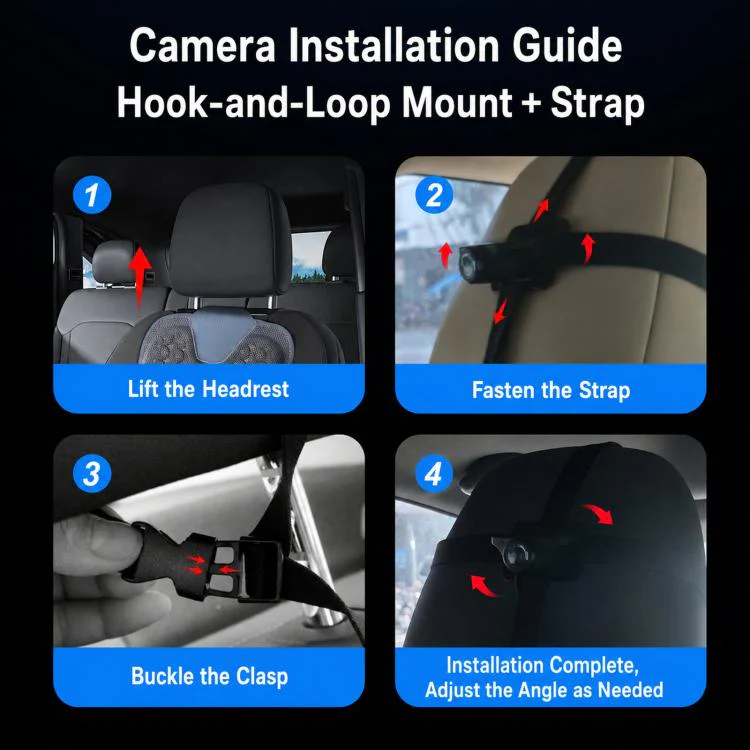 Camera Installation Guide
Hook-and-Loop Mount + Strap

1
Lift the Headrest

2
Fasten the Strap

3
Buckle the Clasp

4
Installation Complete, Adjust the Angle as Needed