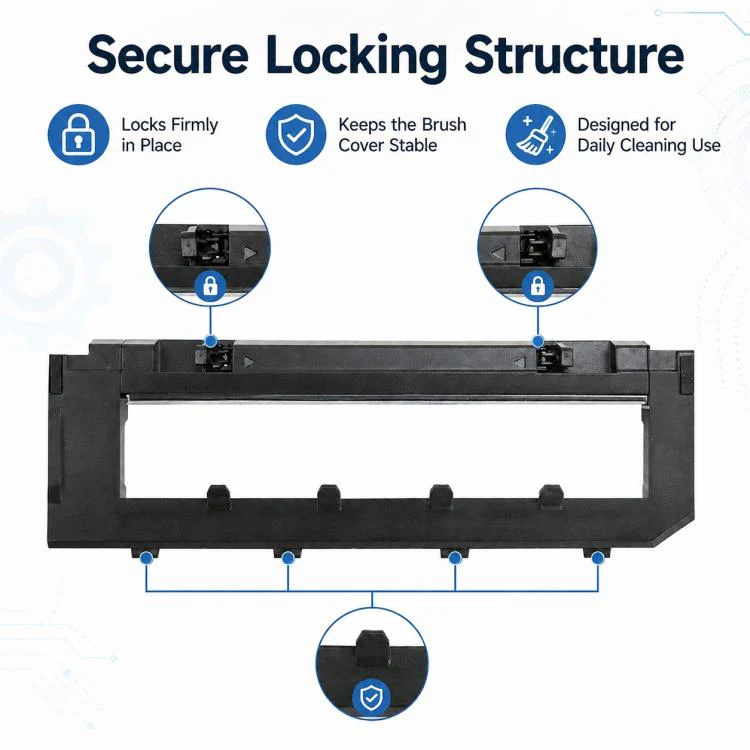 Secure Locking Structure

Locks Firmly in Place

Keeps the Brush Cover Stable

Designed for Daily Cleaning Use