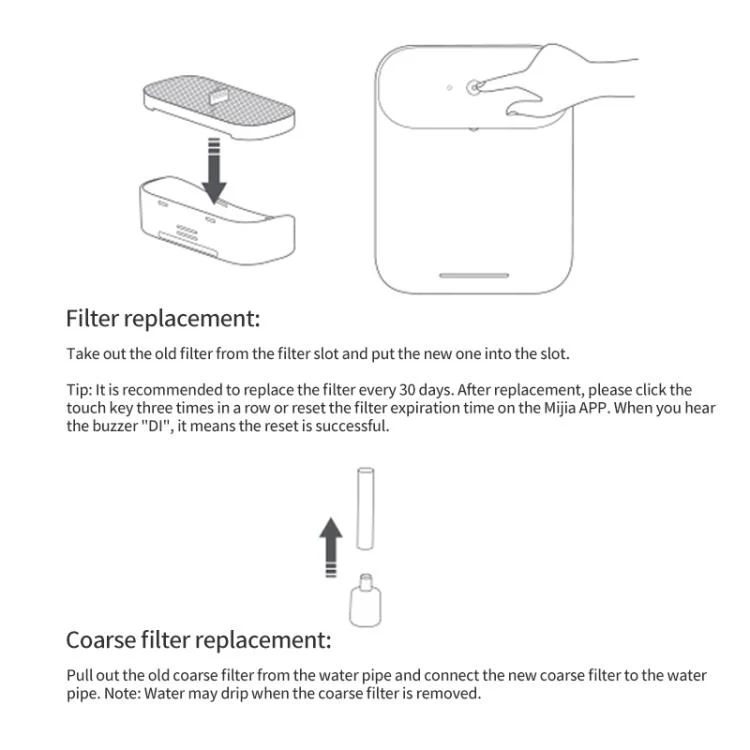 Filter replacement:

Take out the old filter from the filter slot and put the new one into the slot.

Tip: It is recommended to replace the filter every 30 days. After replacement, please click the touch key three times in a row or reset the filter expiration time on the Mijia APP. When you hear the buzzer "DI", it means the reset is successful.

Coarse filter replacement:

Pull out the old coarse filter from the water pipe and connect the new coarse filter to the water pipe. Note: Water may drip when the coarse filter is removed.